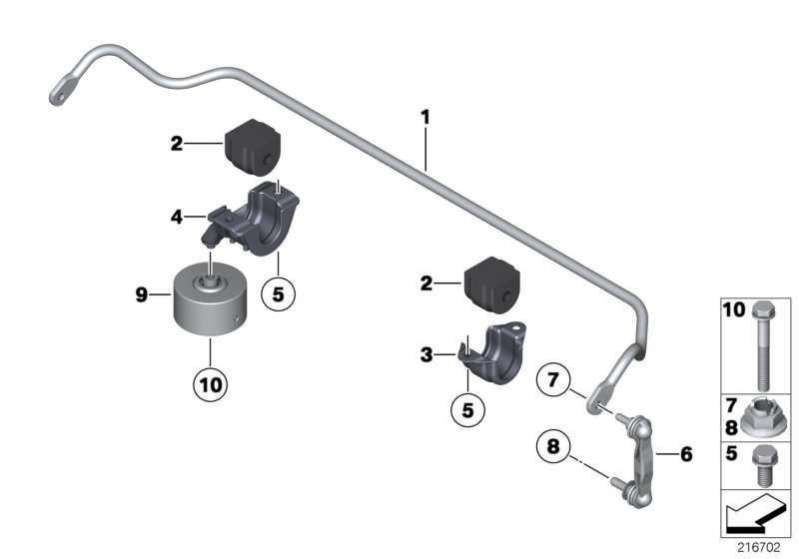 1
2
4
5
9
10
2
3
5
7
8
6
10
7
8
5
216702