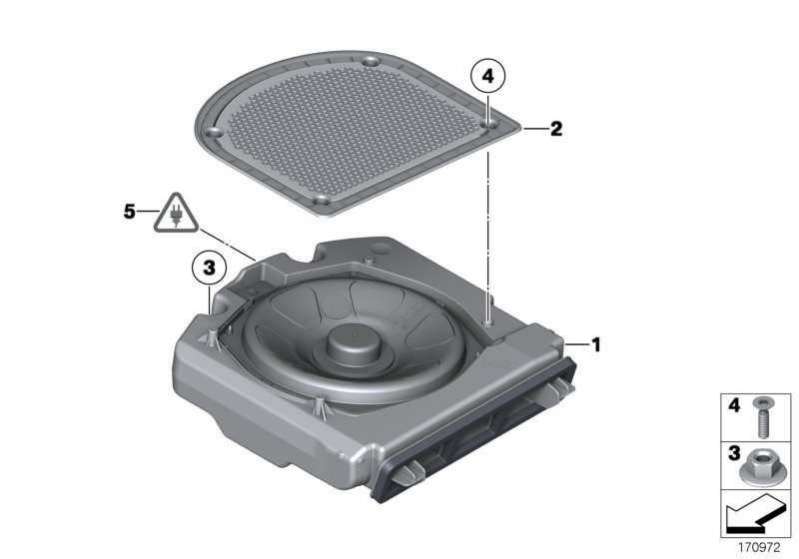 4
2
5
3
1
4
3
170972