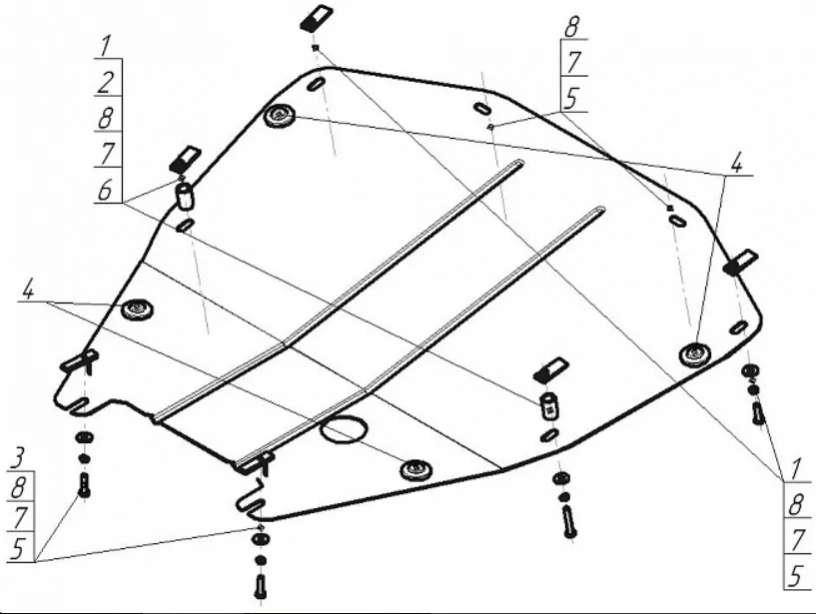 1
2
8
7
6

8
7
5

4

4

3
8
7
5

1
8
7
5