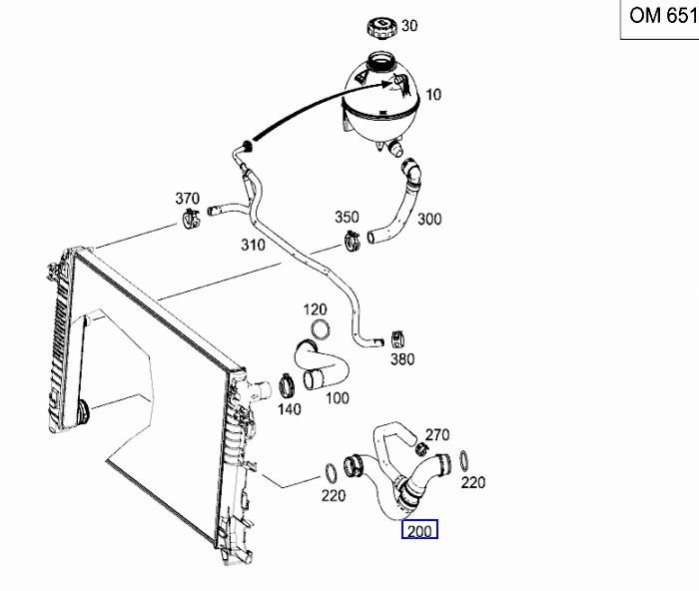 OM 651

30

10

370

350

300

310

120

380

140

100

270

220

220

200