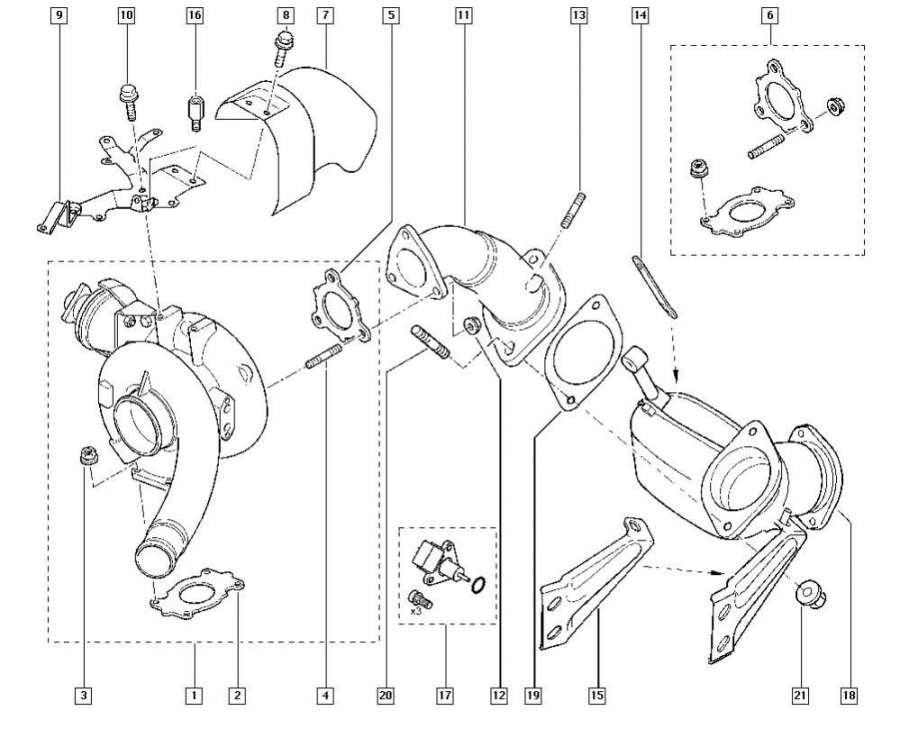 9
10
16
8
7
5
11
13
14
6

x3

3
1
2
4
20
17
12
19
15
21
18