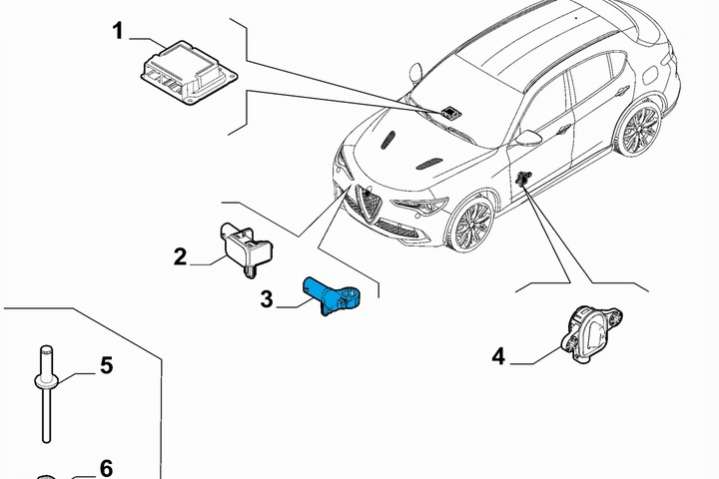 1
2
3
4
5
6