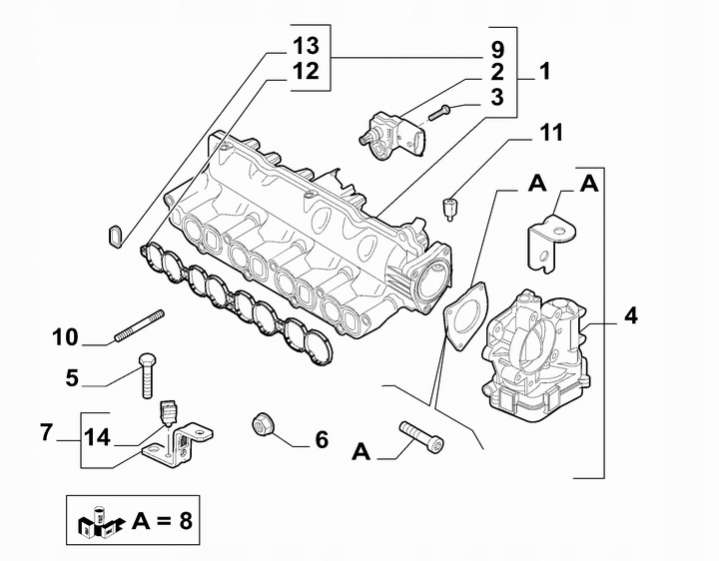 13
12
9
2
3
1
11
A
A
4
10
5
7
14
6
A
A = 8