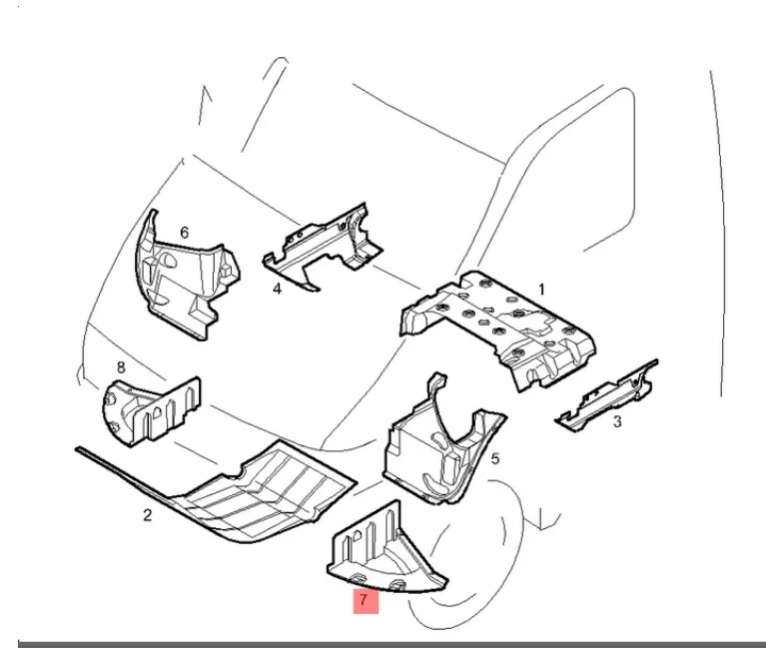 6
4
1
8
3
5
2
7