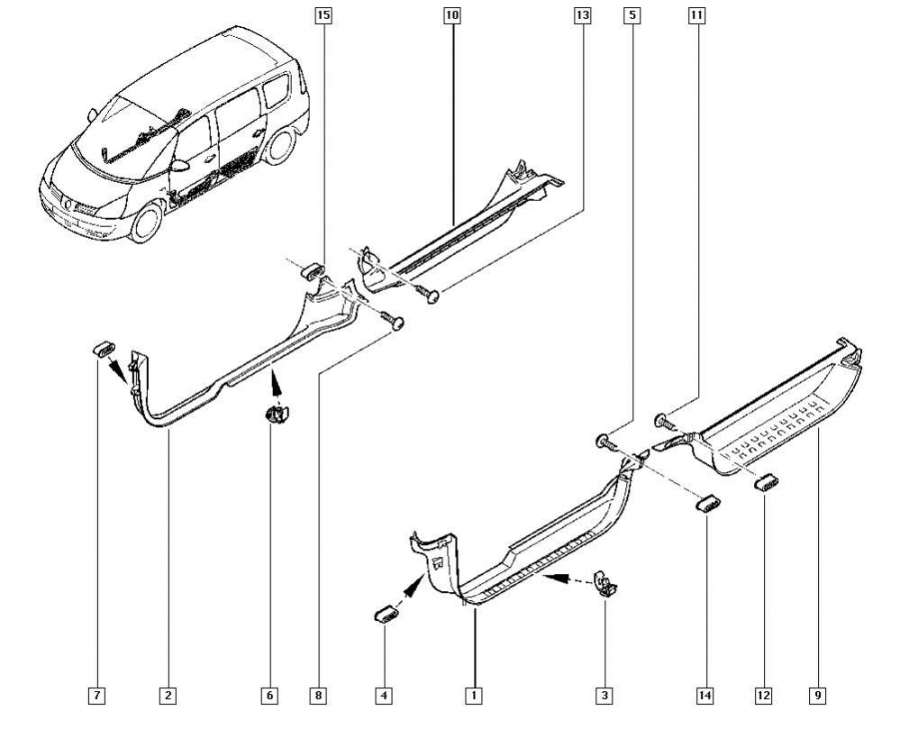 15
10
13
5
11
7
2
6
8
4
1
3
14
12
9