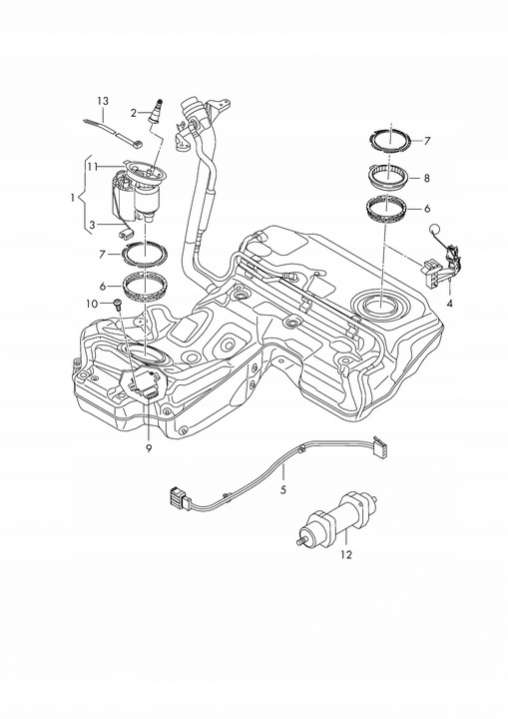 13
2
11
1
3
7
6
10
9
7
8
6
4
5
12