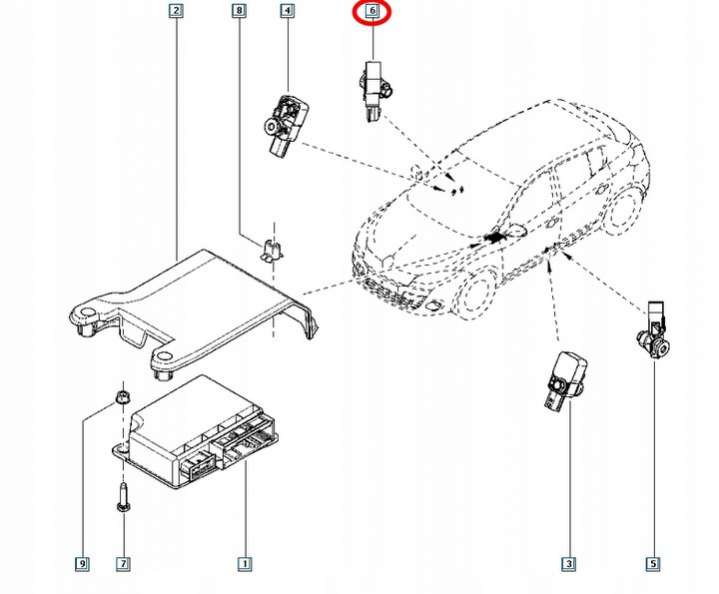 2
8
4
6
9
7
1
3
5