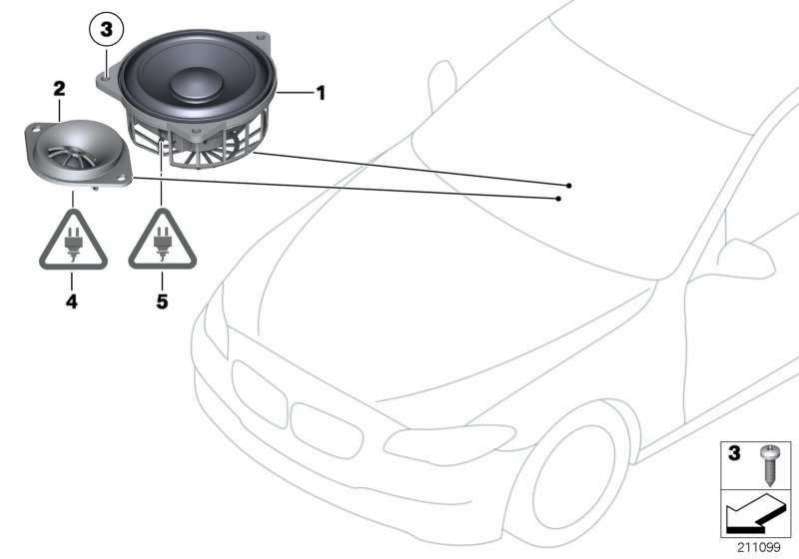 3
2
1
4
5
3
211099