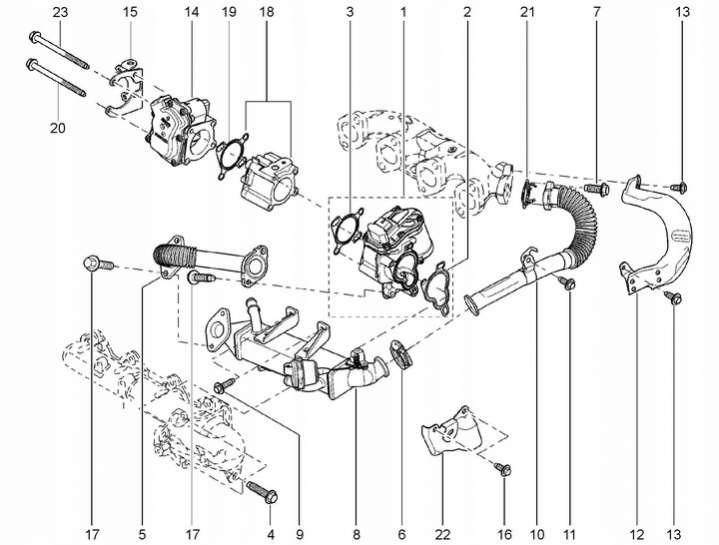 23 15 14 19 18 3 1 2 21 7 13

20

17 5 17 4 9 8 6 22 16 10 11 12 13