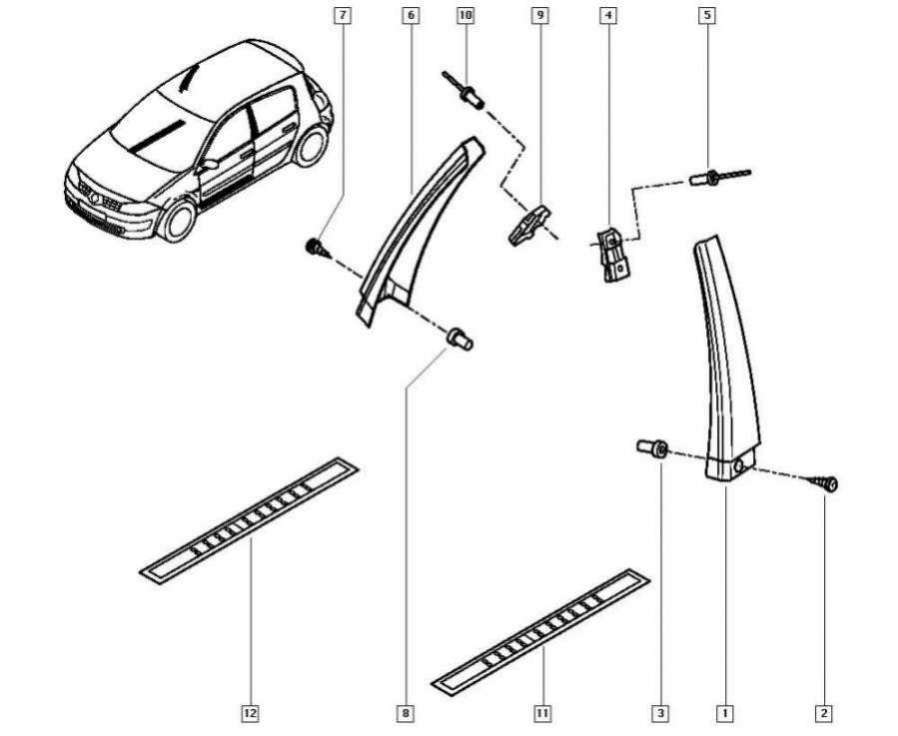 7
6
10
9
4
5
12
8
11
3
1
2