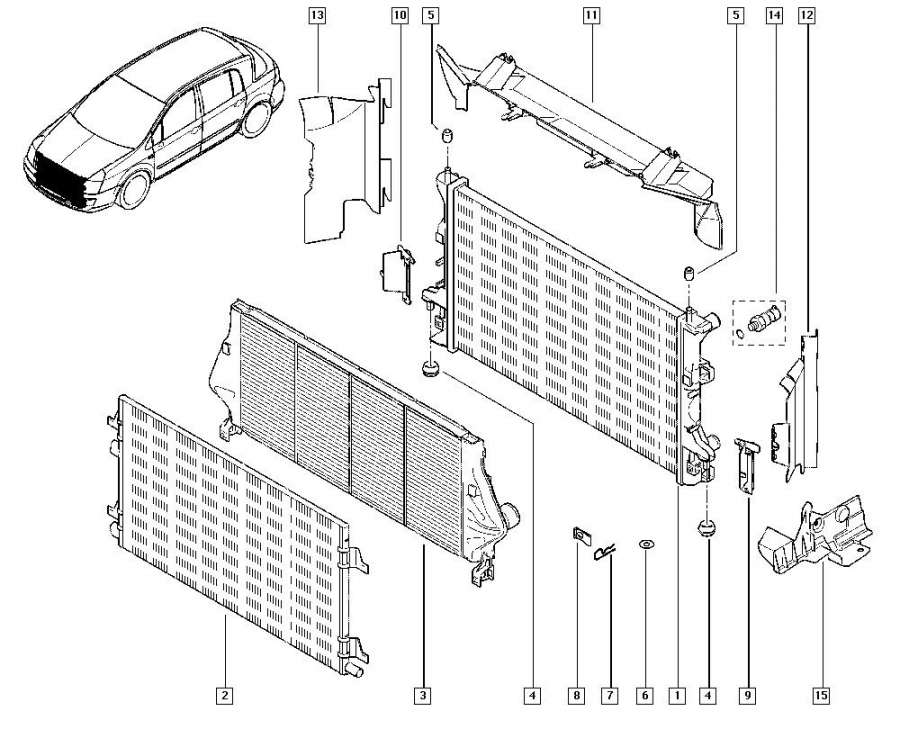 13
10
5
11
5
14
12
2
3
4
8
7
6
1
4
9
15