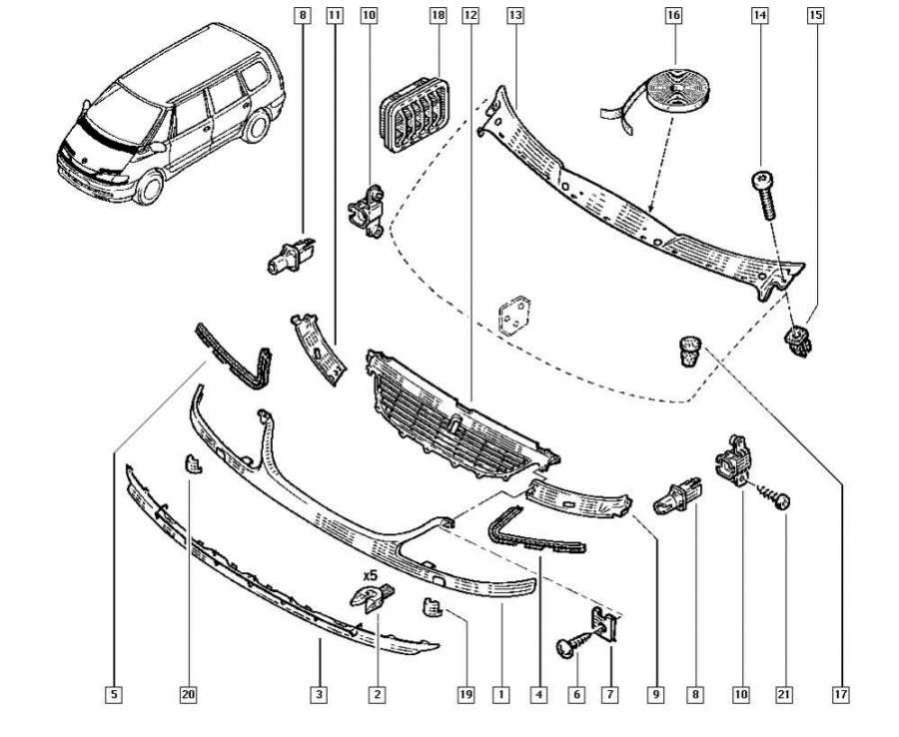 8
11
10
18
12
13
16
14
15
x5
5
20
3
2
19
1
4
6
7
9
8
10
21
17