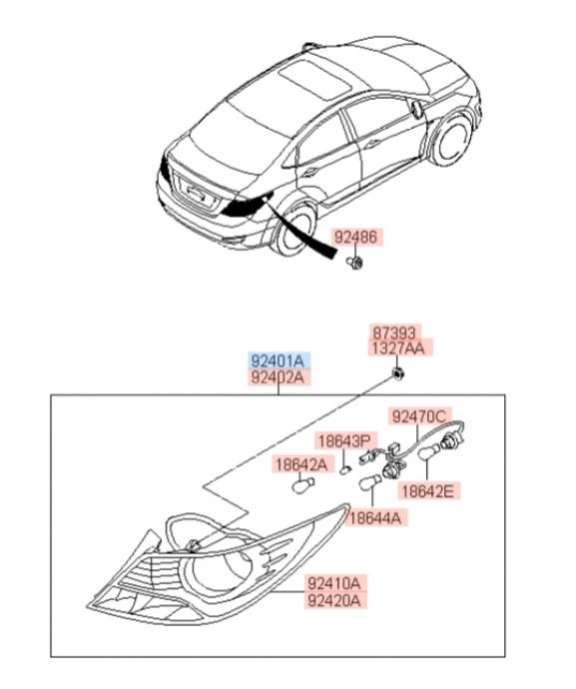 92486

87393
1327AA

92401A
92402A

92470C

18643P

18642A

18642E

18644A

92410A
92420A