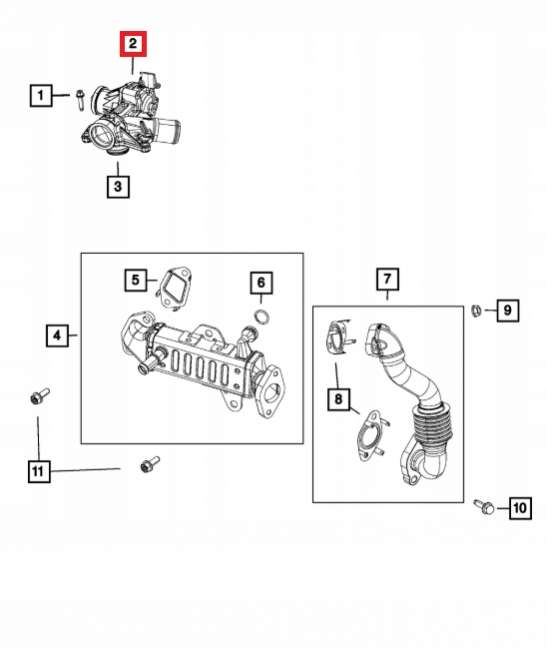 2
1
3
5
6
4
7
9
8
11
10