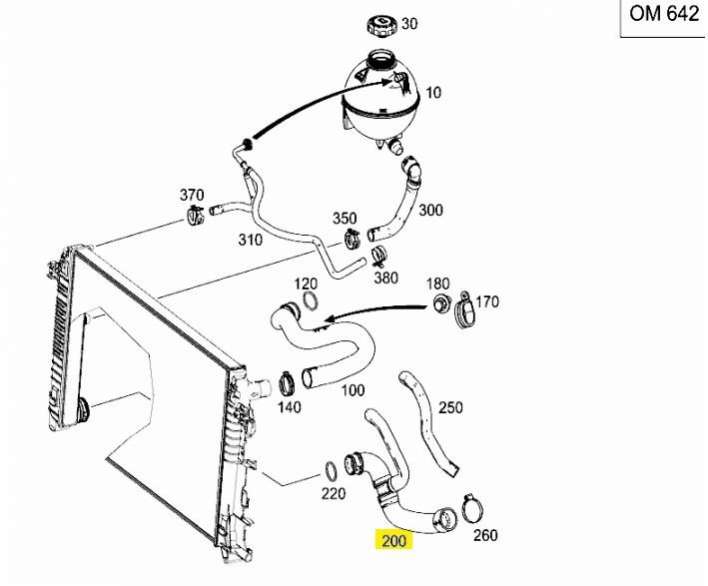 OM 642

30
10
370
300
350
310
380
120
180
170
140
100
250
220
260
200