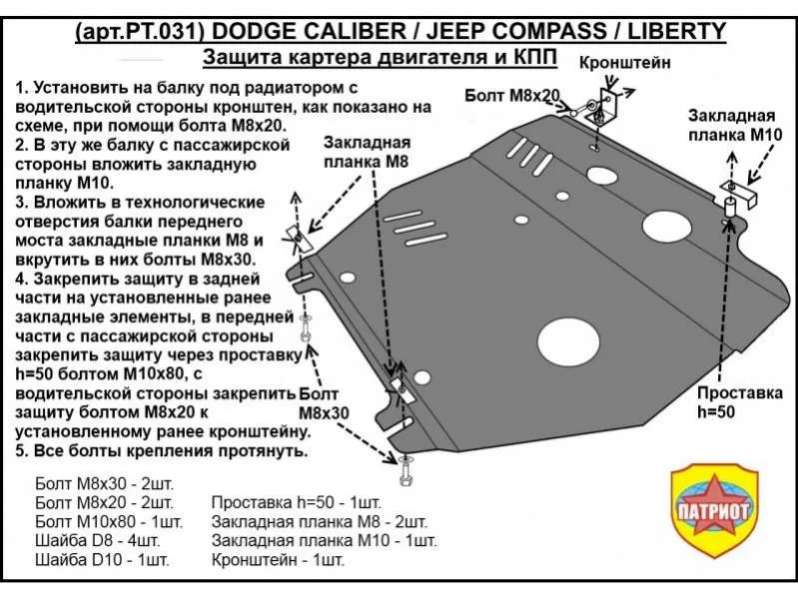 (арт.РТ.031) DODGE CALIBER / JEEP COMPASS / LIBERTY
Защита картера двигателя и КПП

1. Установить на балку под радиатором с водительской стороны кронштен, как показано на схеме, при помощи болта М8х20.
2. В эту же балку с пассажирской стороны вложить закладную планку М10.
3. Вложить в технологические отверстия балки переднего моста закладные планки М8 и вкрутить в них болты М8х30.
4. Закрепить защиту в задней части на установленные ранее закладные элементы, в передней части с пассажирской стороны закрепить защиту через проставку h=50 болтом М10х80, с водительской стороны закрепить защиту болтом М8х20 к установленному ранее кронштейну.
5. Все болты крепления протянуть.

Кронштейн
Болт М8х20
Закладная планка М10
Закладная планка М8
Болт М8х30
Проставка h=50

Болт М8х30 - 2шт.
Болт М8х20 - 2шт.
Болт М10х80 - 1шт.
Шайба D8 - 4шт.
Шайба D10 - 1шт.

Проставка h=50 - 1шт.
Закладная планка М8 - 2шт.
Закладная планка М10 - 1шт.
Кронштейн - 1шт.

ПАТРИОТ