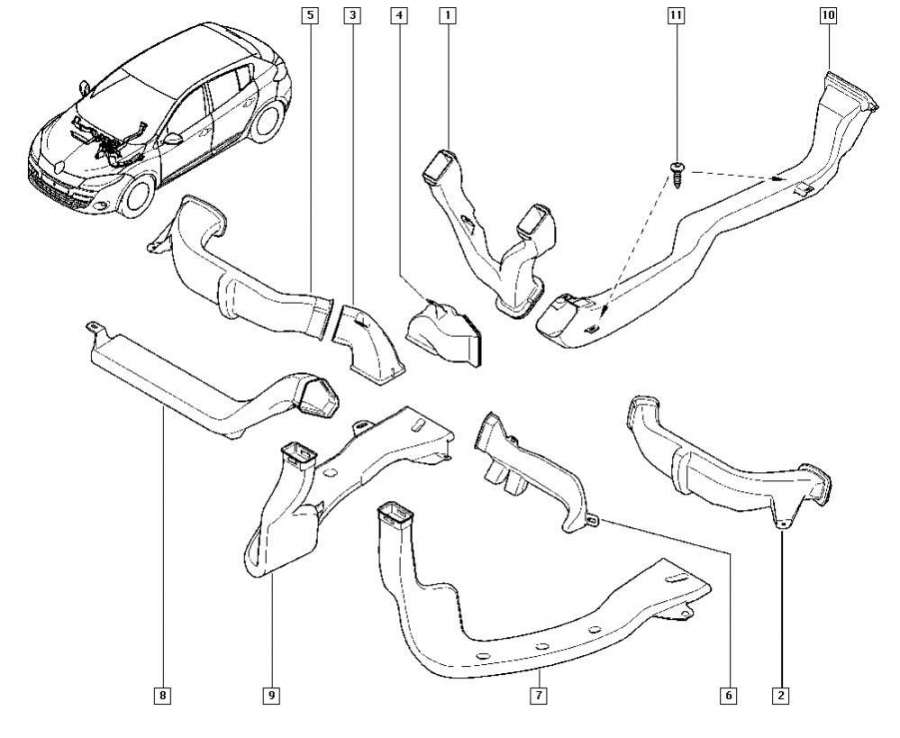 5
3
4
1
11
10
8
9
7
6
2