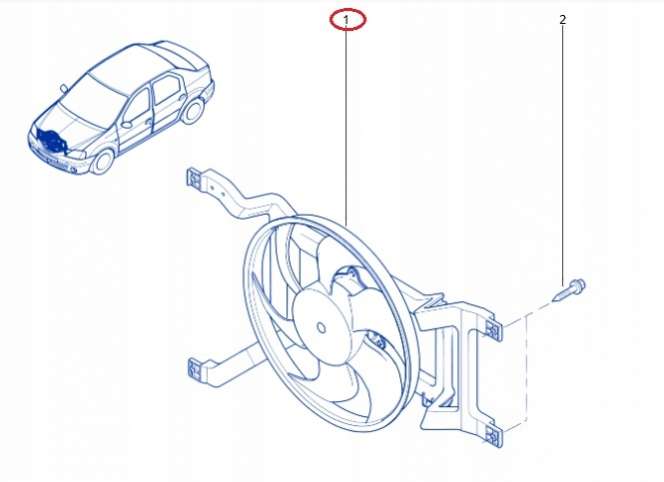 1

2