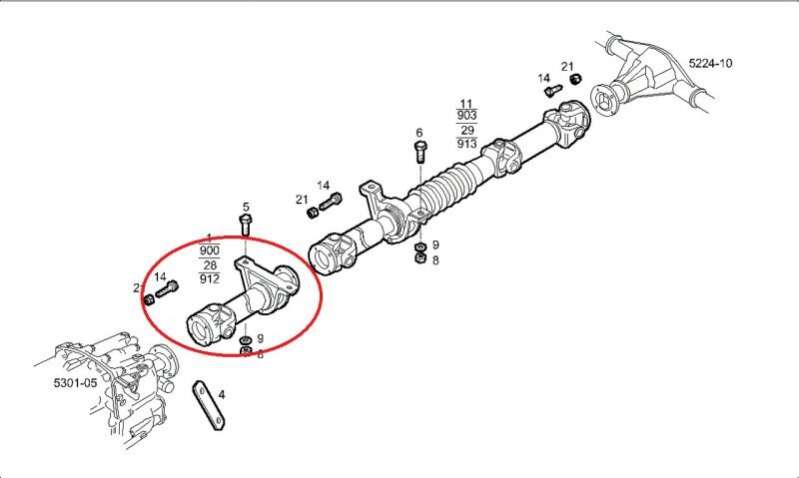 5224-10
21
14
11
903
29
913
6
14
21
9
8
5
1
900
28
912
2
14
9
8
5301-05
4