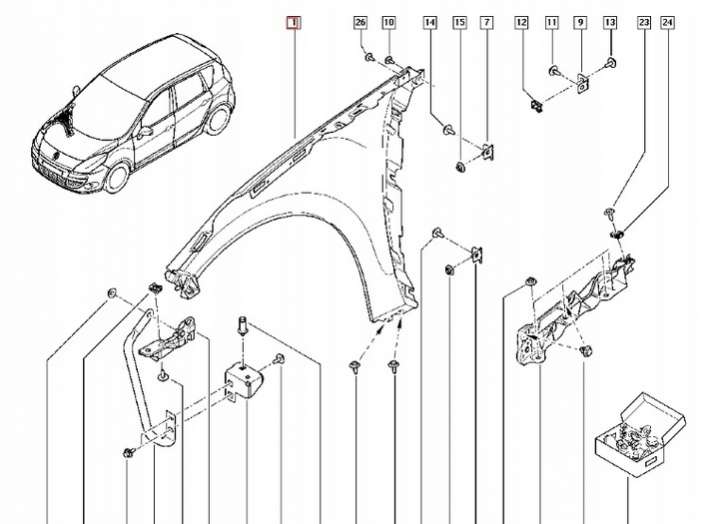 1
26
10
14
15
7
12
11
9
13
23
24