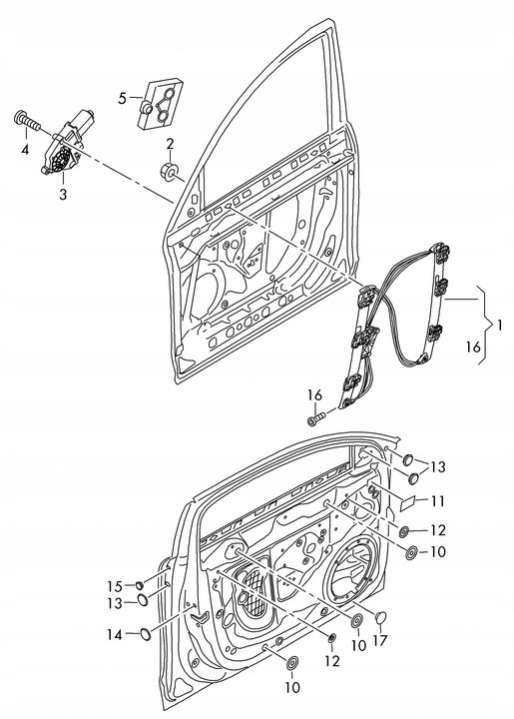 5
4
2
3
1
16
16
13
11
12
10
15
13
14
17
10
12
10