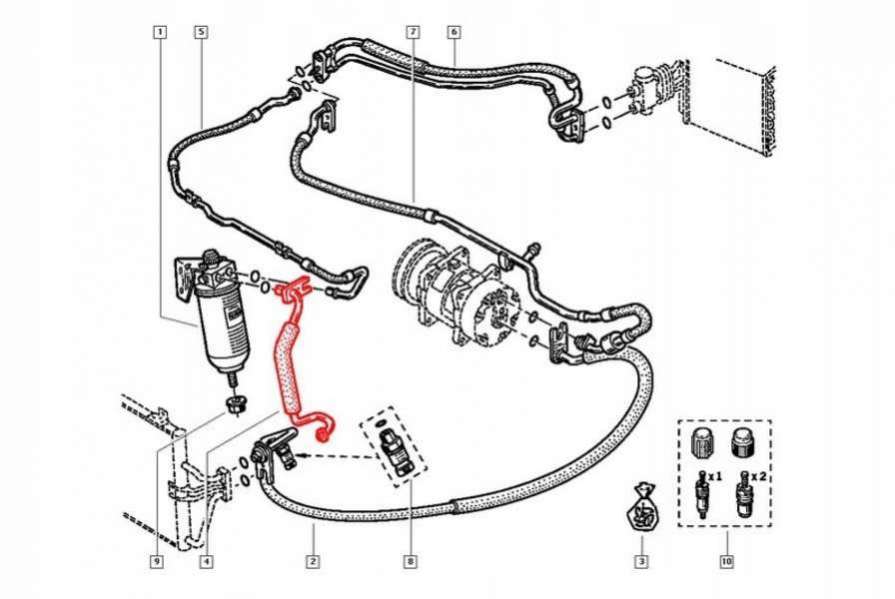 1
5
7
6
x1
x2
9
4
2
8
3
10