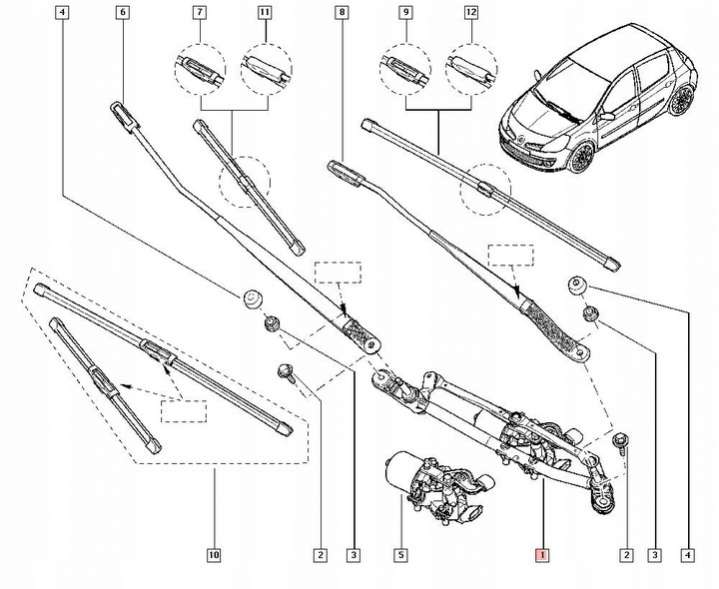 4
6
7
11
8
9
12
10
2
3
5
1
2
3
4