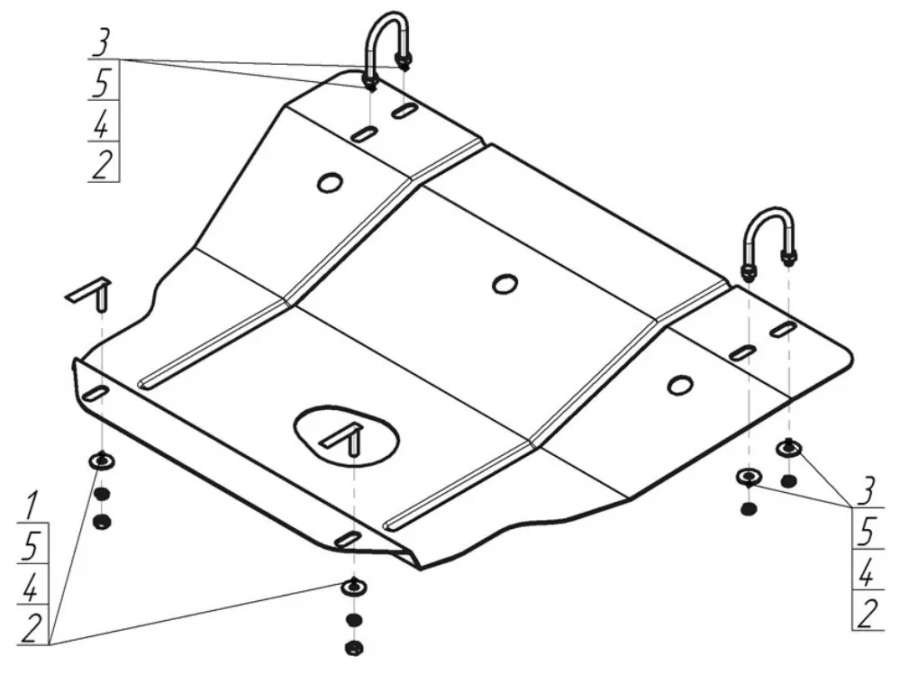 3
5
4
2

1
5
4
2

3
5
4
2