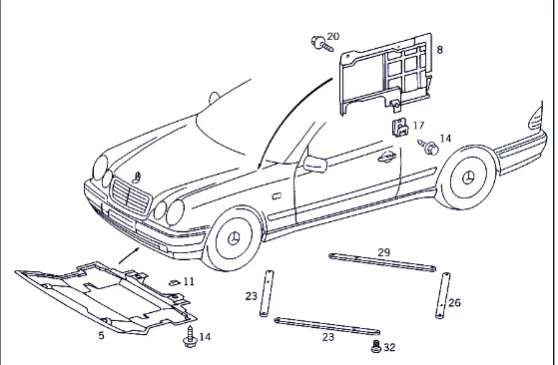 20
8
17
14
29
11
23
26
5
14
23
32