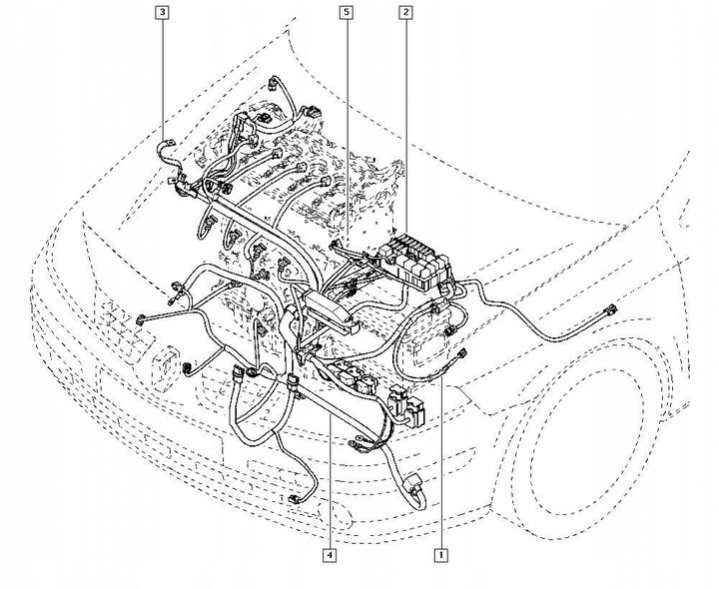 3
5
2
4
1