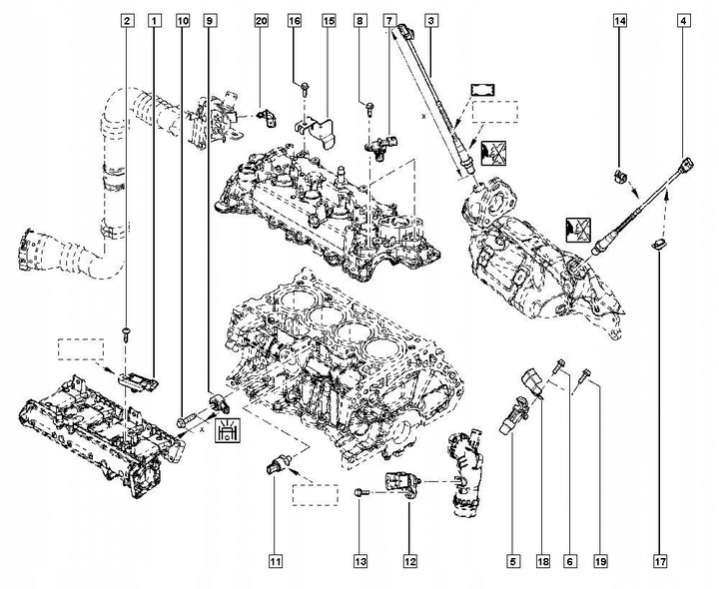 2
1
10
9
20
16
15
8
7
3
14
4
11
13
12
5
18
6
19
17