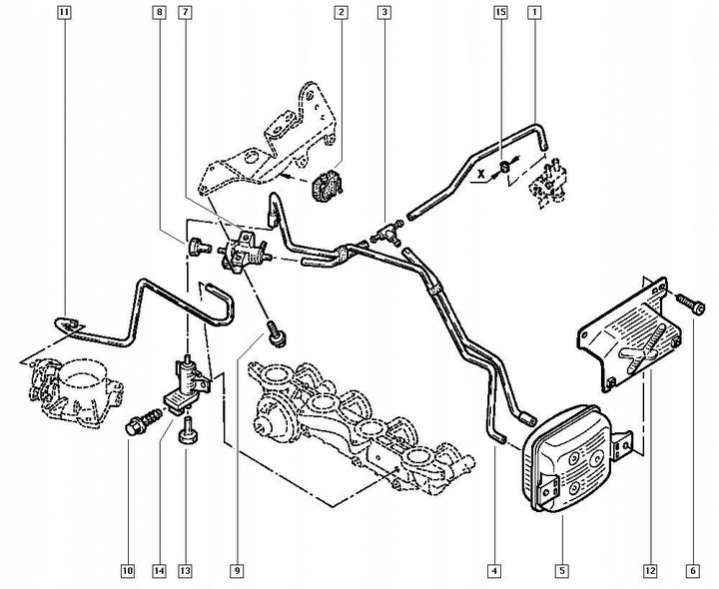 11
8
7
2
3
15
1
X
10
14
13
9
4
5
12
6