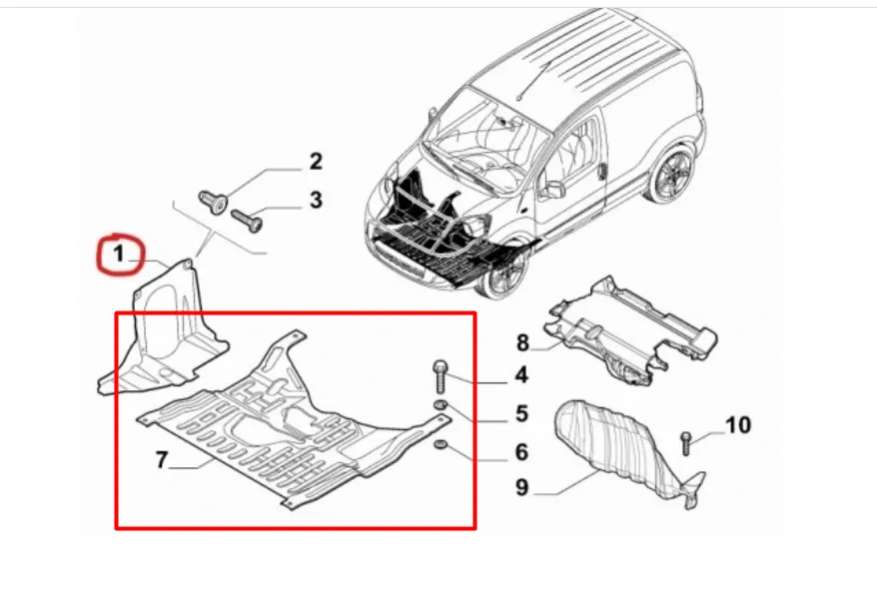 2
3
1
8
4
5
6
7
10
9