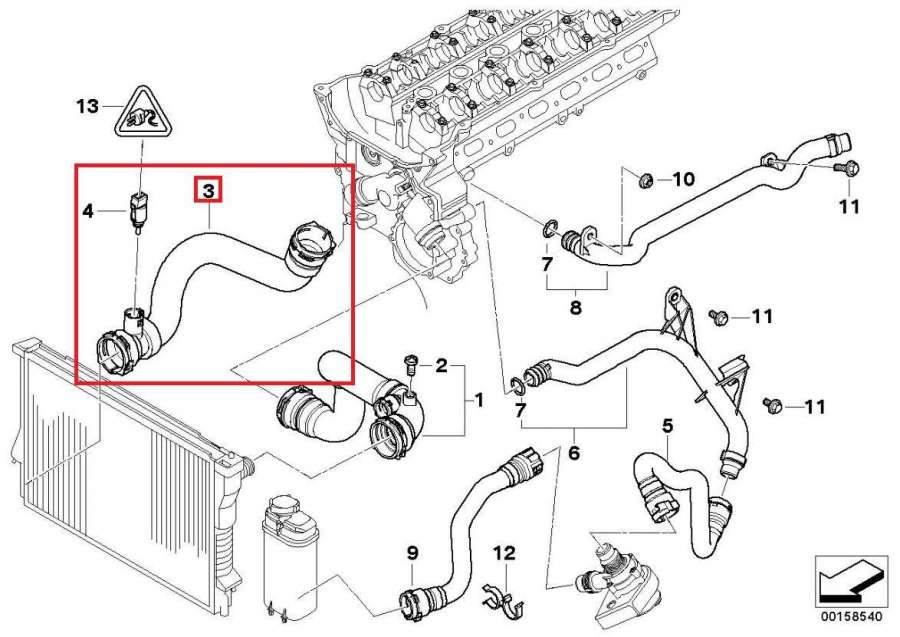 13
3
4
10
11
7
8
11
2
1
7
11
5
6
9
12
00158540