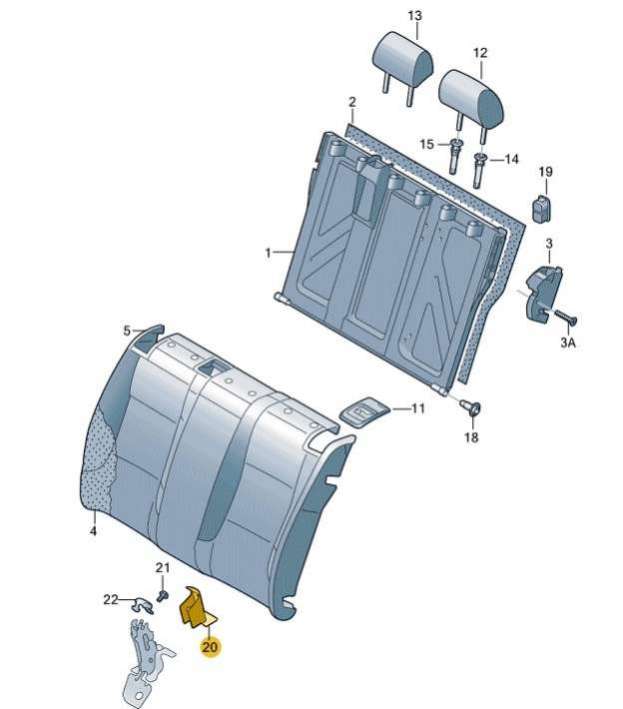 13
12
2
15
14
19
1
3
3A
5
11
18
4
21
22
20