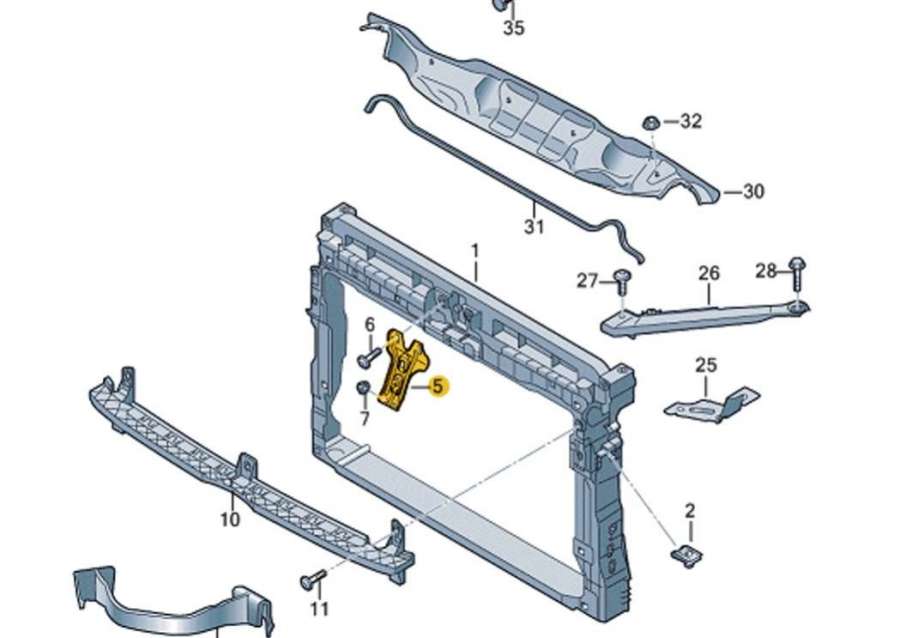 35
32
30
31
1
27
26
28
6
5
7
25
10
2
11