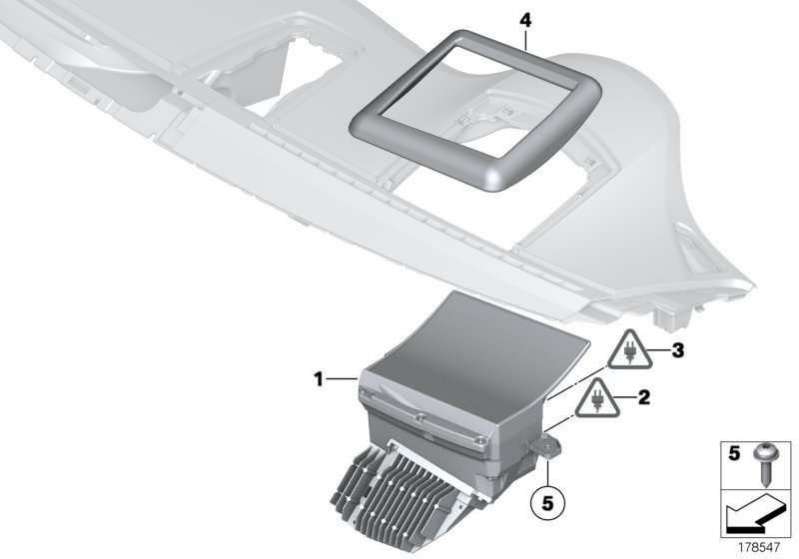 4

3

1

2

5

5

178547