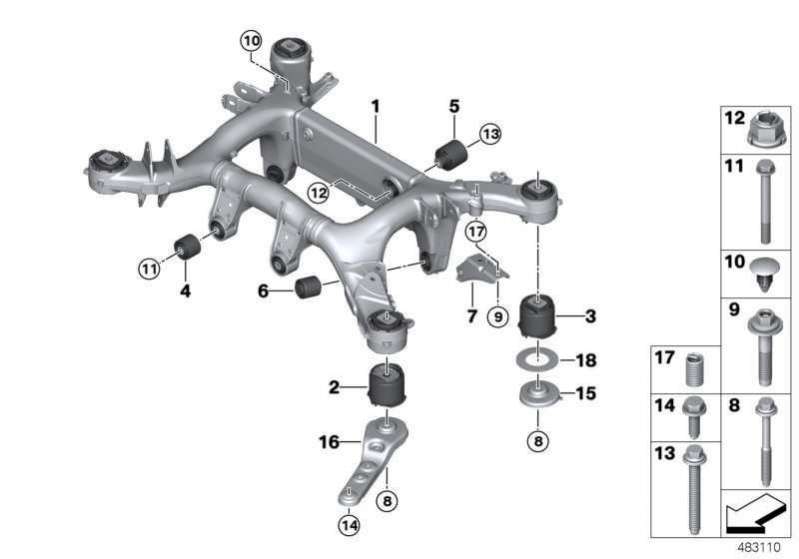 10
1
5
13
12
17
11
4
6
7
9
3
18
2
15
8
16
8
14
12
11
10
9
17
14
8
13
483110