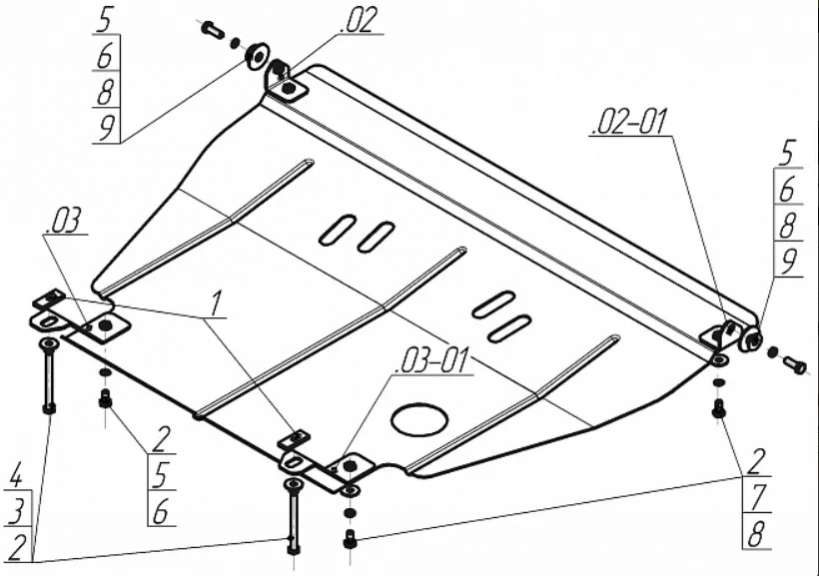 5
6
8
9

.02

.02-01

5
6
8
9

.03

1

.03-01

2
5
6

4
3
2

2
7
8