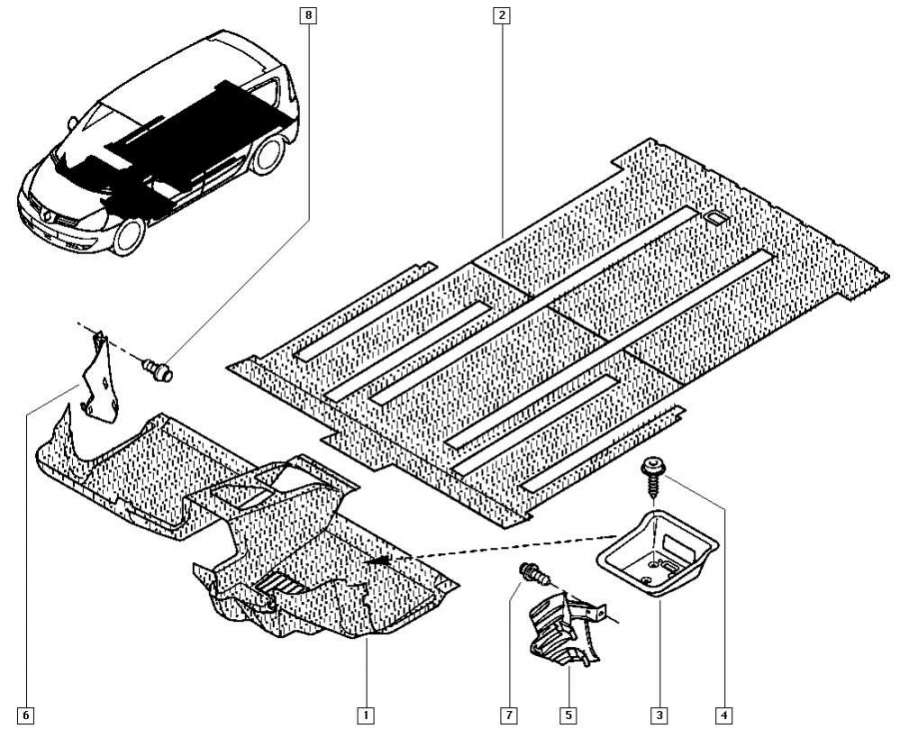 8
2
6
1
7
5
3
4