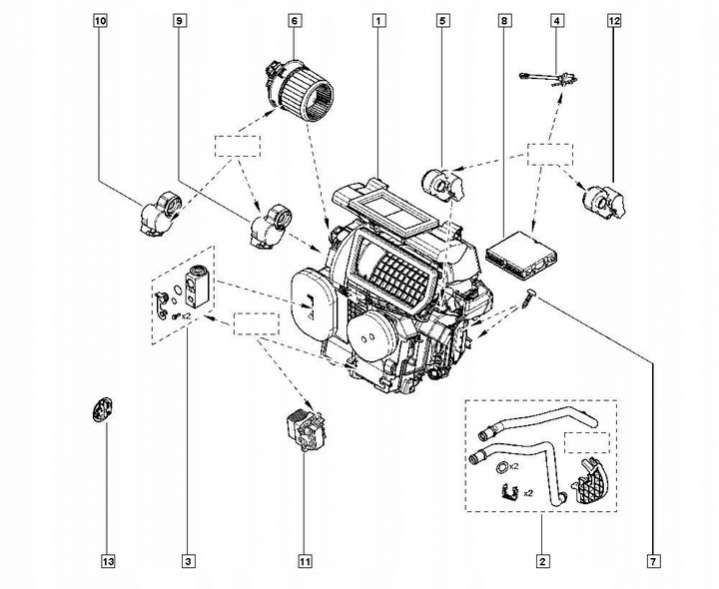 10
9
6
1
5
8
4
12
x2
x2
x2
13
3
11
2
7