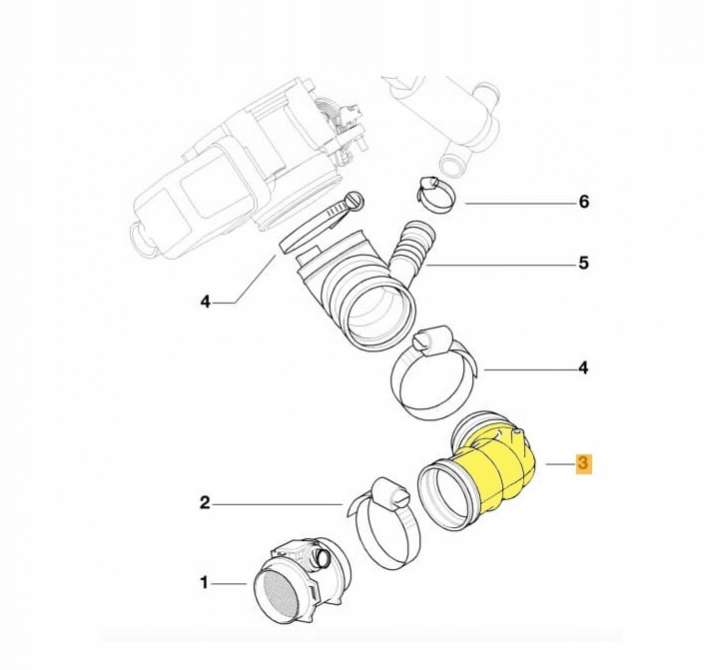 6
5
4
4
3
2
1