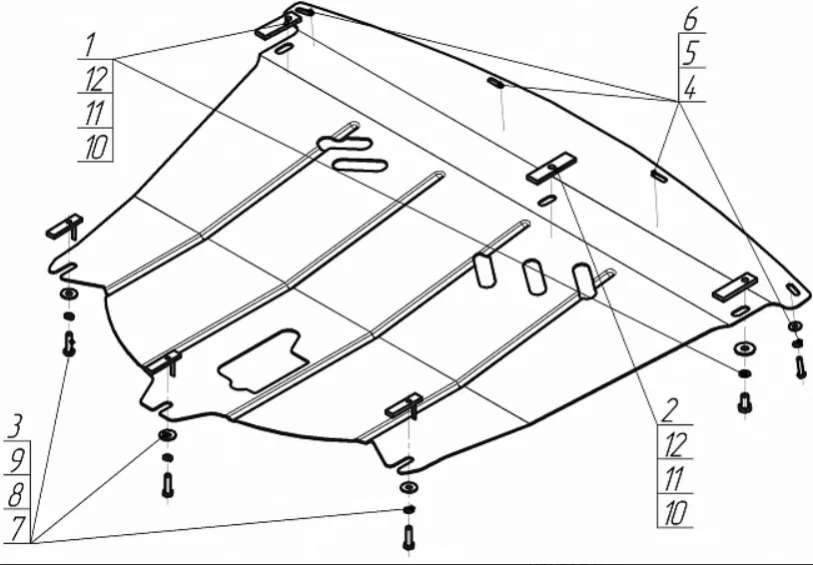 1
12
11
10

6
5
4

3
9
8
7

2
12
11
10