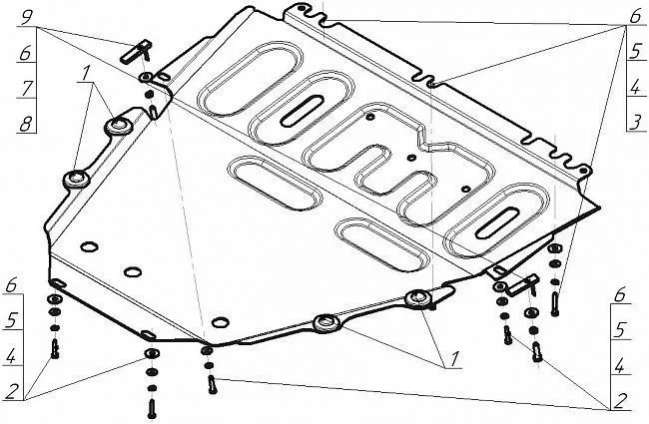 9
6
7
8
1
6
5
4
3
6
5
4
2
1
6
5
4
2