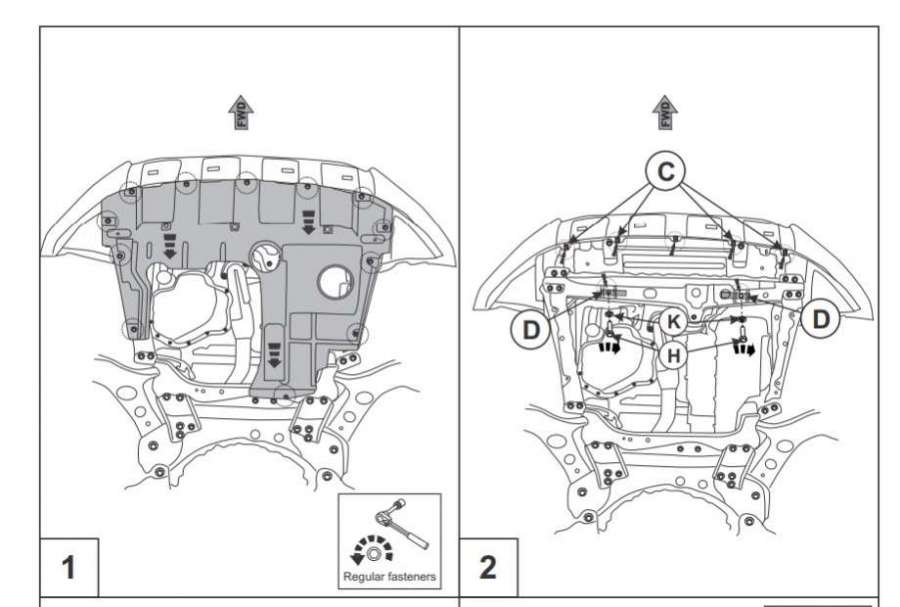 FWD

Regular fasteners

1

FWD

C

D

K

D

H

2