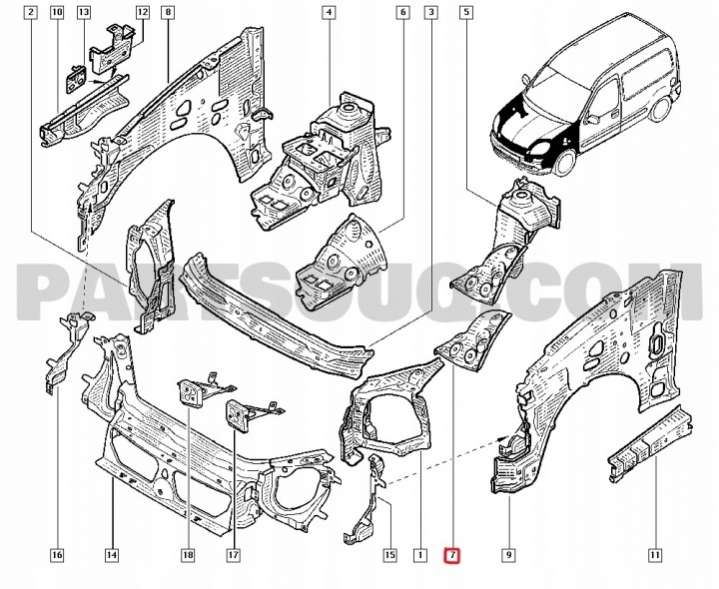 2
10
13
12
8
4
6
3
5
PARTSOUQ.COM
16
14
18
17
15
1
7
9
11