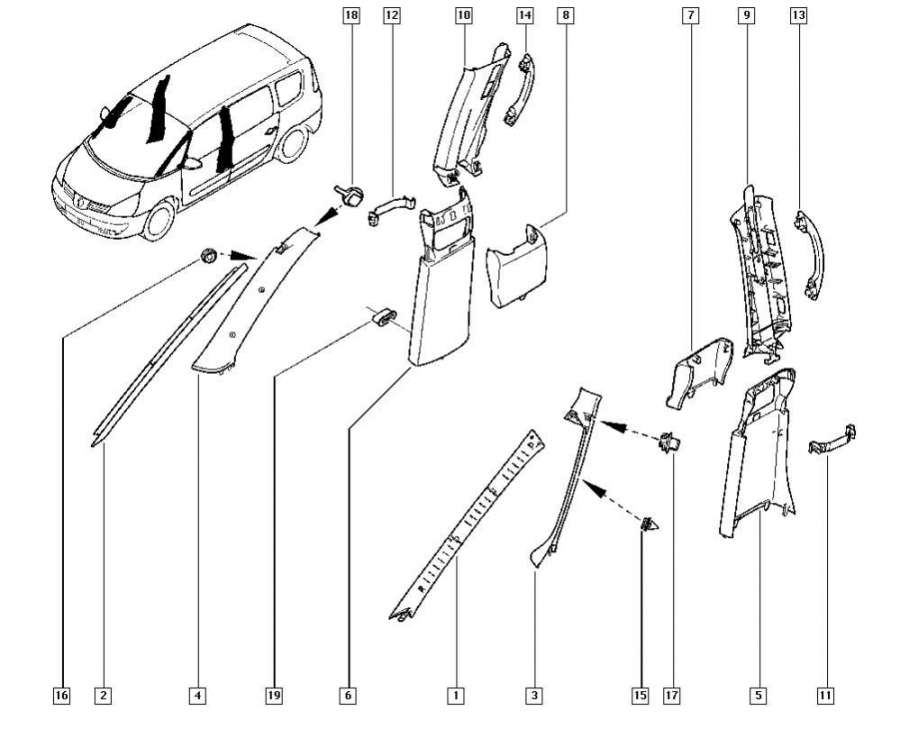 18
12
10
14
8
7
9
13
16
2
4
19
6
1
3
15
17
5
11