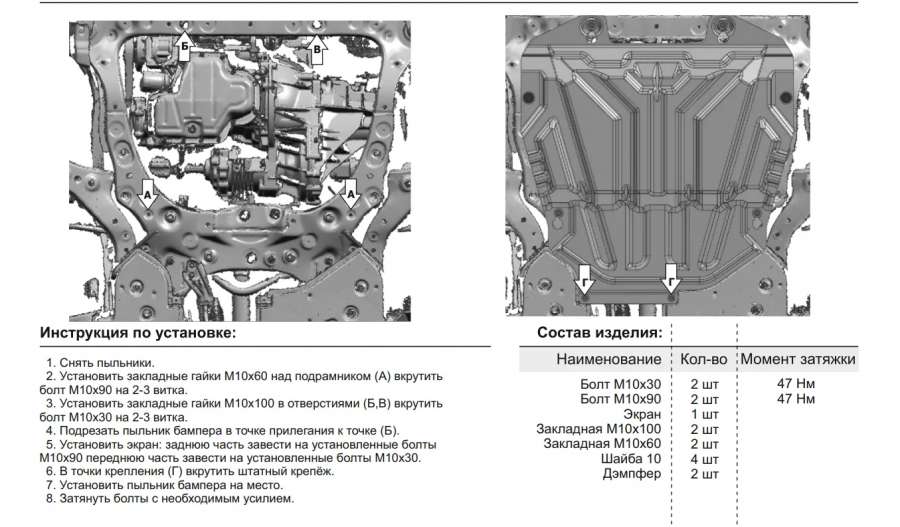 Б
В
А
А
Г
Г

Инструкция по установке:

1. Снять пыльники.
2. Установить закладные гайки М10х60 над подрамником (А) вкрутить болт М10х90 на 2-3 витка.
3. Установить закладные гайки М10х100 в отверстиями (Б,В) вкрутить болт М10х30 на 2-3 витка.
4. Подрезать пыльник бампера в точке прилегания к точке (Б).
5. Установить экран: заднюю часть завести на установленные болты М10х90 переднюю часть завести на установленные болты М10х30.
6. В точки крепления (Г) вкрутить штатный крепёж.
7. Установить пыльник бампера на место.
8. Затянуть болты с необходимым усилием.

Состав изделия:

| Наименование | Кол-во | Момент затяжки |
|---|---|---|
| Болт М10х30 | 2 шт | 47 Нм |
| Болт М10х90 | 2 шт | 47 Нм |
| Экран | 1 шт | |
| Закладная М10х100 | 2 шт | |
| Закладная М10х60 | 2 шт | |
| Шайба 10 | 4 шт | |
| Дэмпфер | 2 шт | |