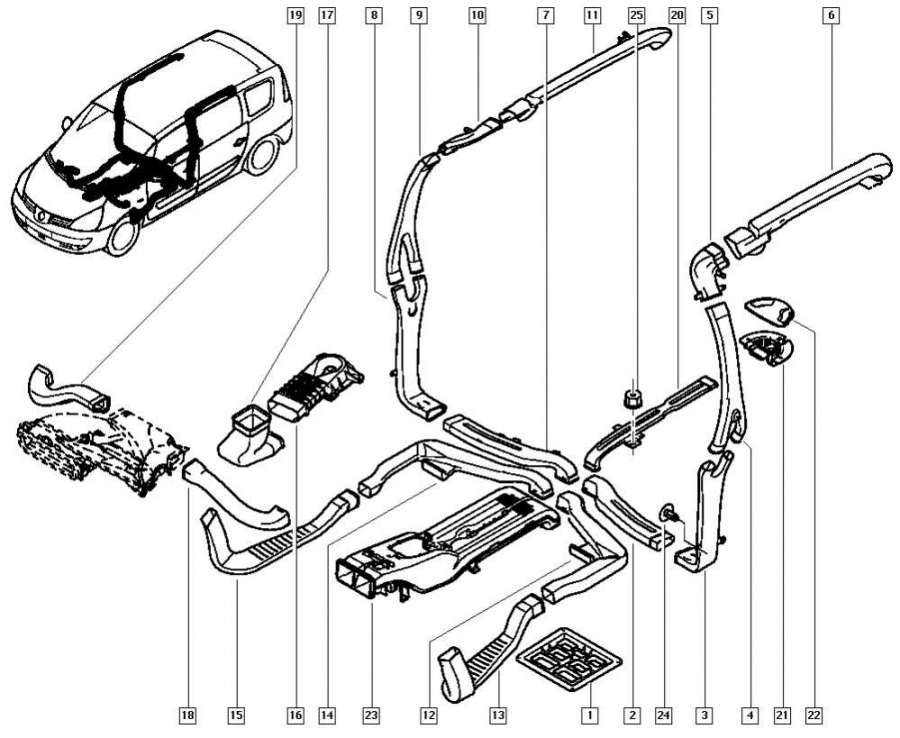 19 17 8 9 10 7 11 25 20 5 6

18 15 16 14 23 12 13 1 2 24 3 4 21 22