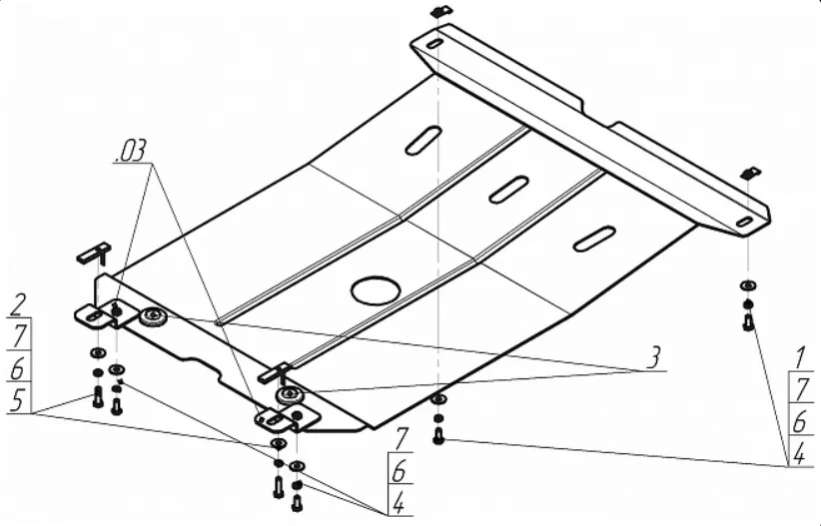 .03

2
7
6
5

3

1
7
6
4

7
6
4